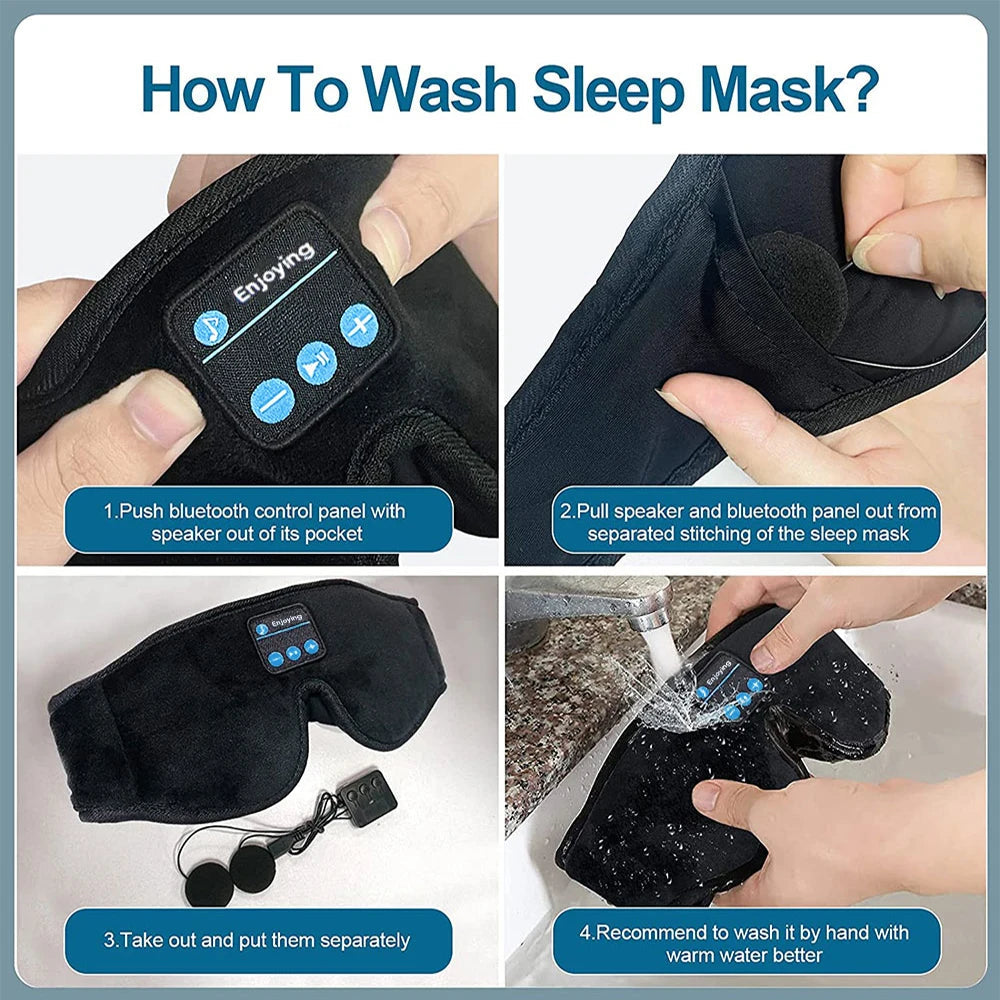 How To Wash Sleep Mask?

Enjoying

1.Push bluetooth control panel with speaker out of its pocket

2.Pull speaker and bluetooth panel out from separated stitching of the sleep mask

Enjoying

3.Take out and put them separately

Enjoying

4.Recommend to wash it by hand with warm water better